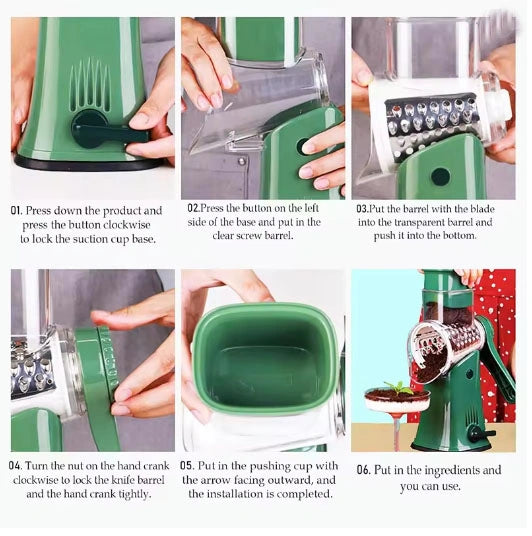 01. Press down the product and press the button clockwise to lock the suction cup base.

02.Press the button on the left side of the base and put in the clear screw barrel.

03.Put the barrel with the blade into the transparent barrel and push it into the bottom.

04. Turn the nut on the hand crank clockwise to lock the knife barrel and the hand crank tightly.

05. Put in the pushing cup with the arrow facing outward, and the installation is completed.

06. Put in the ingredients and you can use.