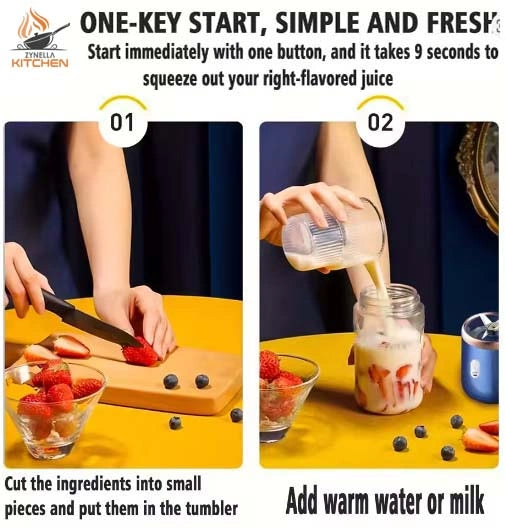 ZYNELLA KITCHEN

ONE-KEY START, SIMPLE AND FRESH

Start immediately with one button, and it takes 9 seconds to squeeze out your right-flavored juice

01

02

Cut the ingredients into small pieces and put them in the tumbler

Add warm water or milk